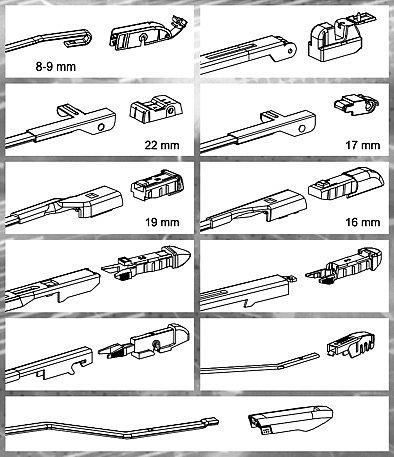 8-9 mm

22 mm

17 mm

19 mm

16 mm