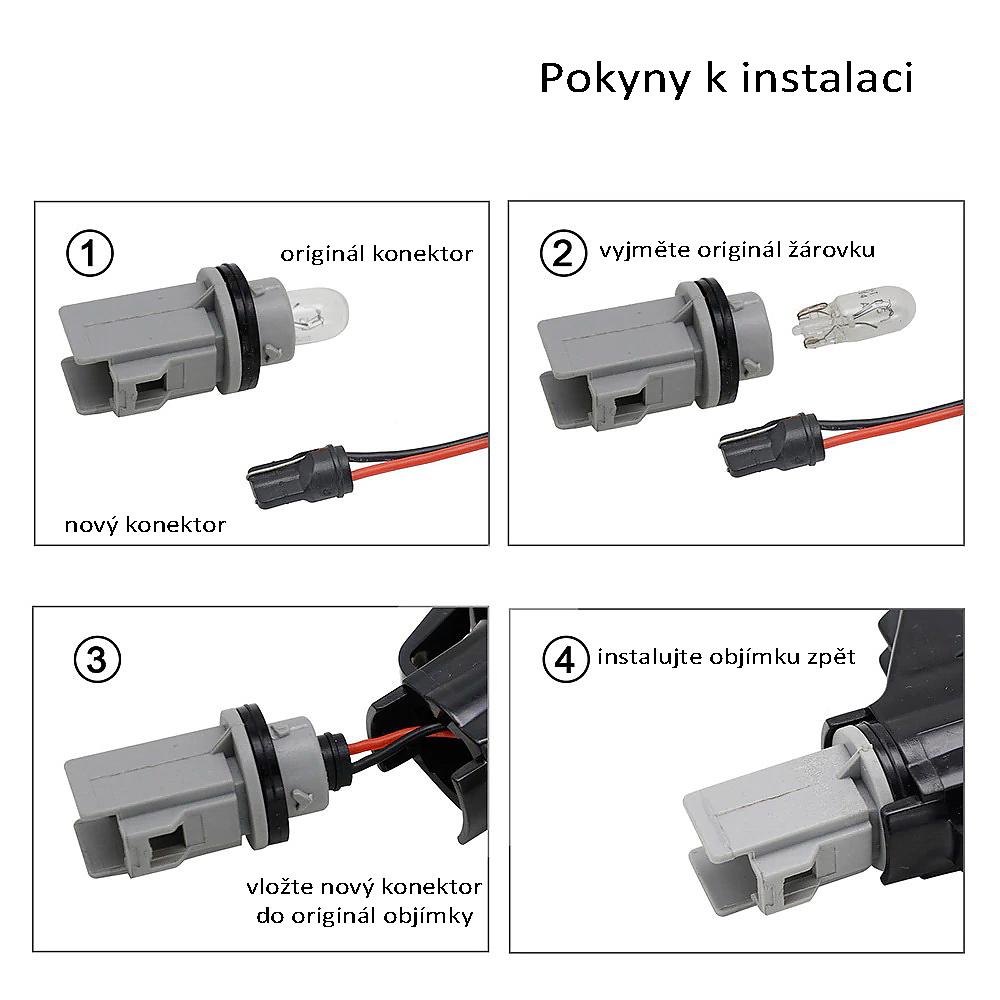 Pokyny k instalaci

1 originál konektor

nový konektor

2 vyjměte originál žárovku

3

vložte nový konektor do originál objímky

4 instalujte objímku zpět